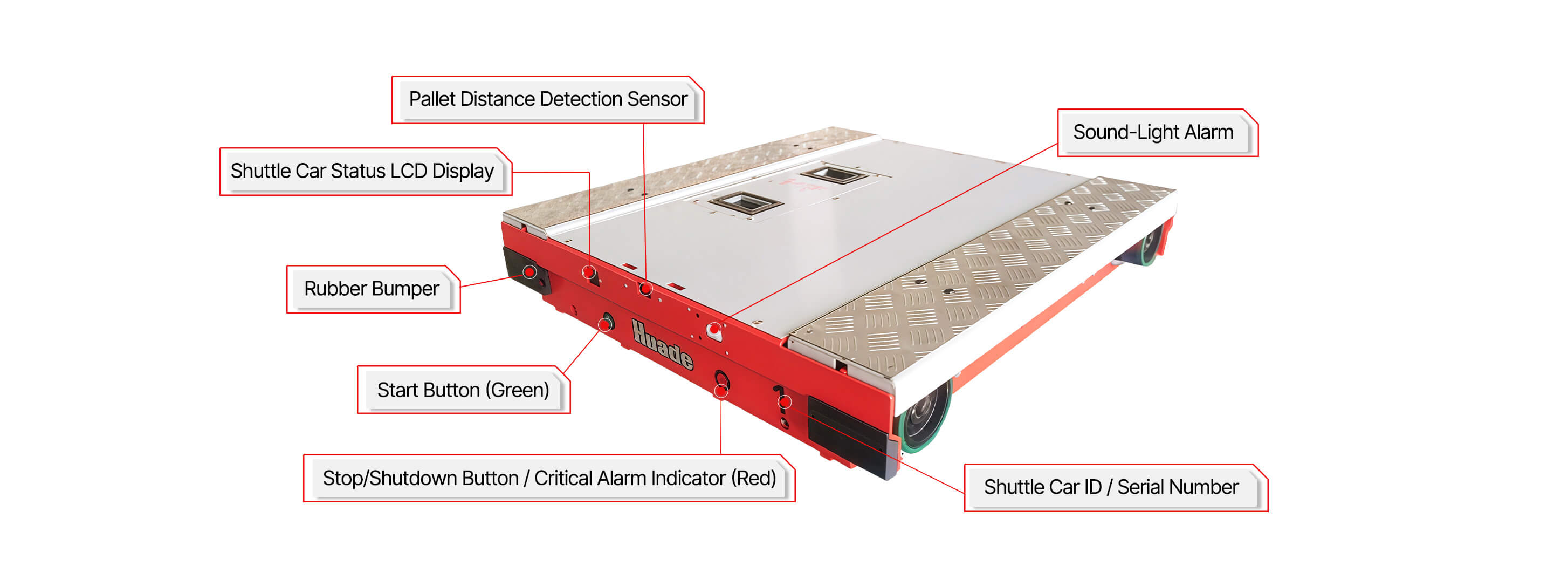 Pallet Distance Detection Sensor

Shuttle Car Status LCD Display

Sound-Light Alarm

Rubber Bumper

Huade

Start Button (Green)

Stop/Shutdown Button / Critical Alarm Indicator (Red)

Shuttle Car ID / Serial Number